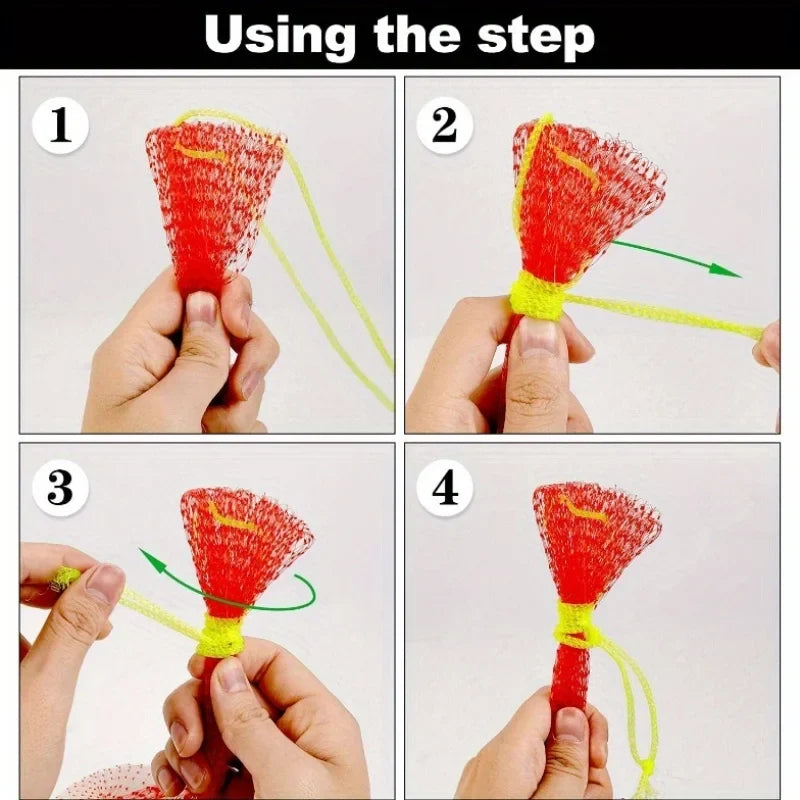 Using the step

1

2

3

4