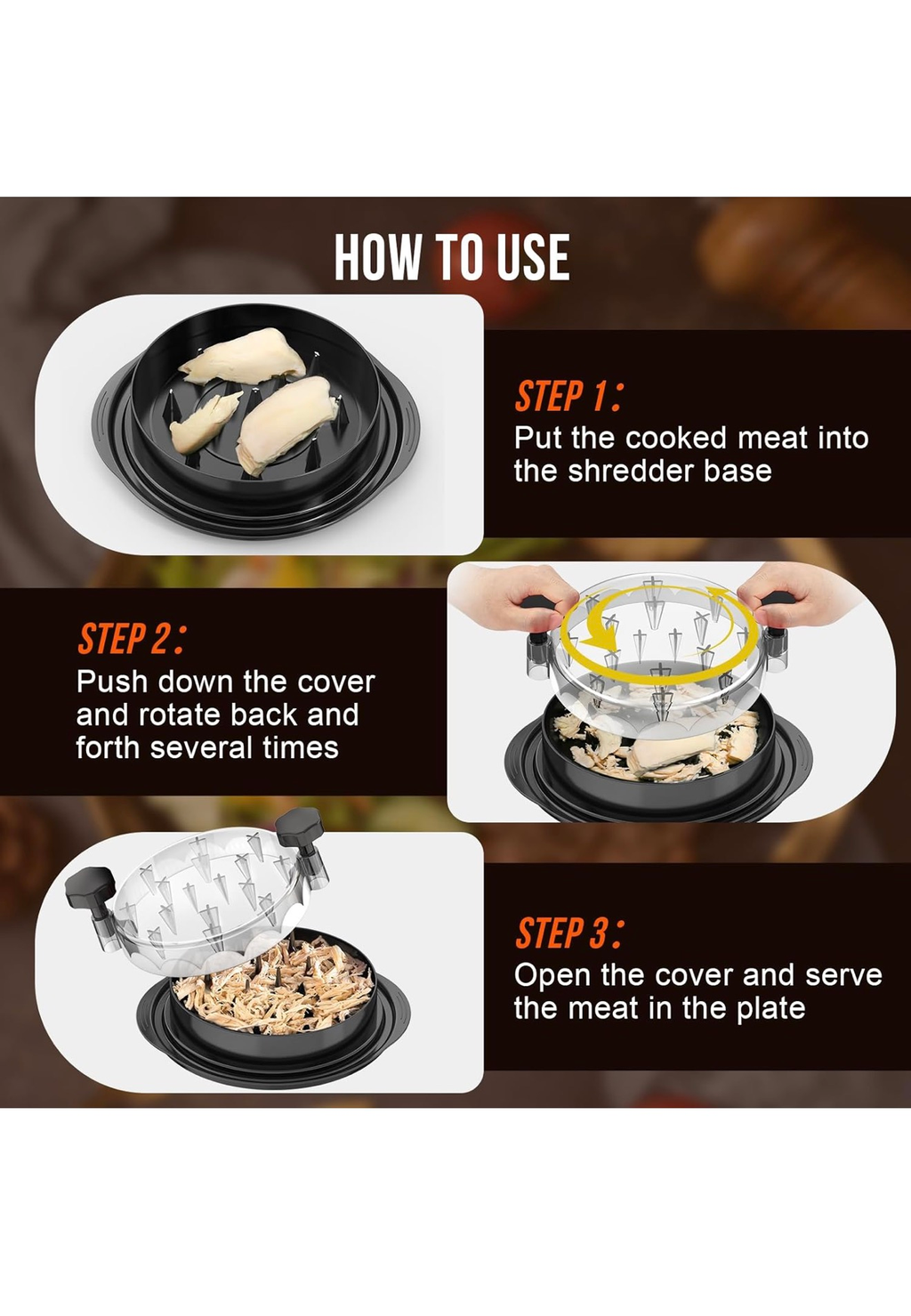 HOW TO USE

STEP 1:
Put the cooked meat into the shredder base

STEP 2:
Push down the cover and rotate back and forth several times

STEP 3:
Open the cover and serve the meat in the plate